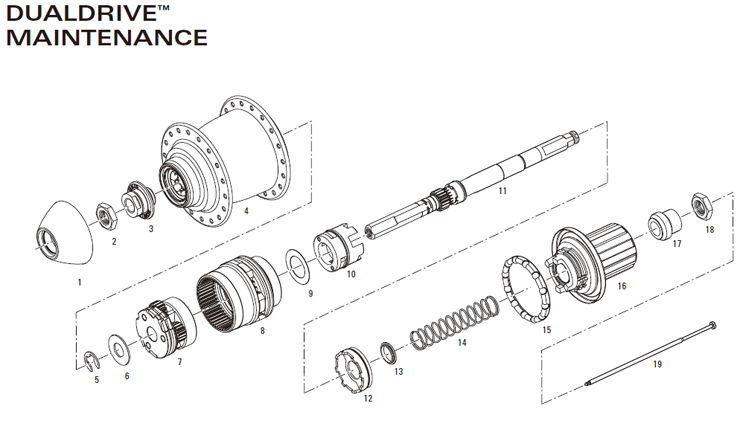 DUALDRIVE™
MAINTENANCE

1
2
3
4
5
6
7
8
9
10
11
12
13
14
15
16
17
18
19